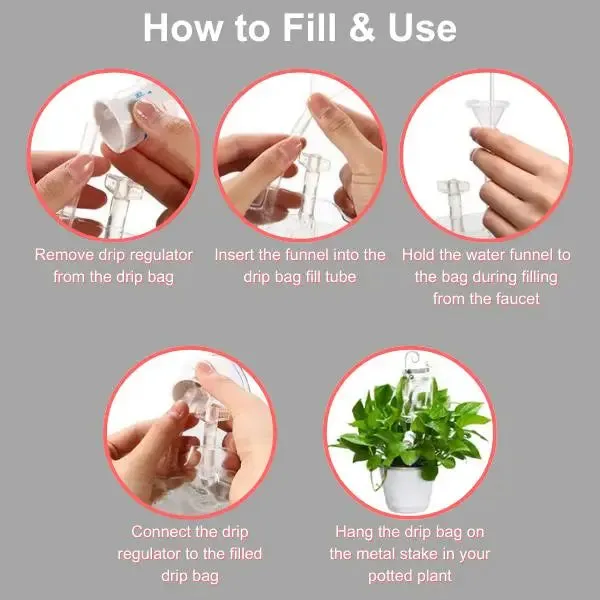 How to Fill & Use

Remove drip regulator from the drip bag

Insert the funnel into the drip bag fill tube

Hold the water funnel to the bag during filling from the faucet

Connect the drip regulator to the filled drip bag

Hang the drip bag on the metal stake in your potted plant